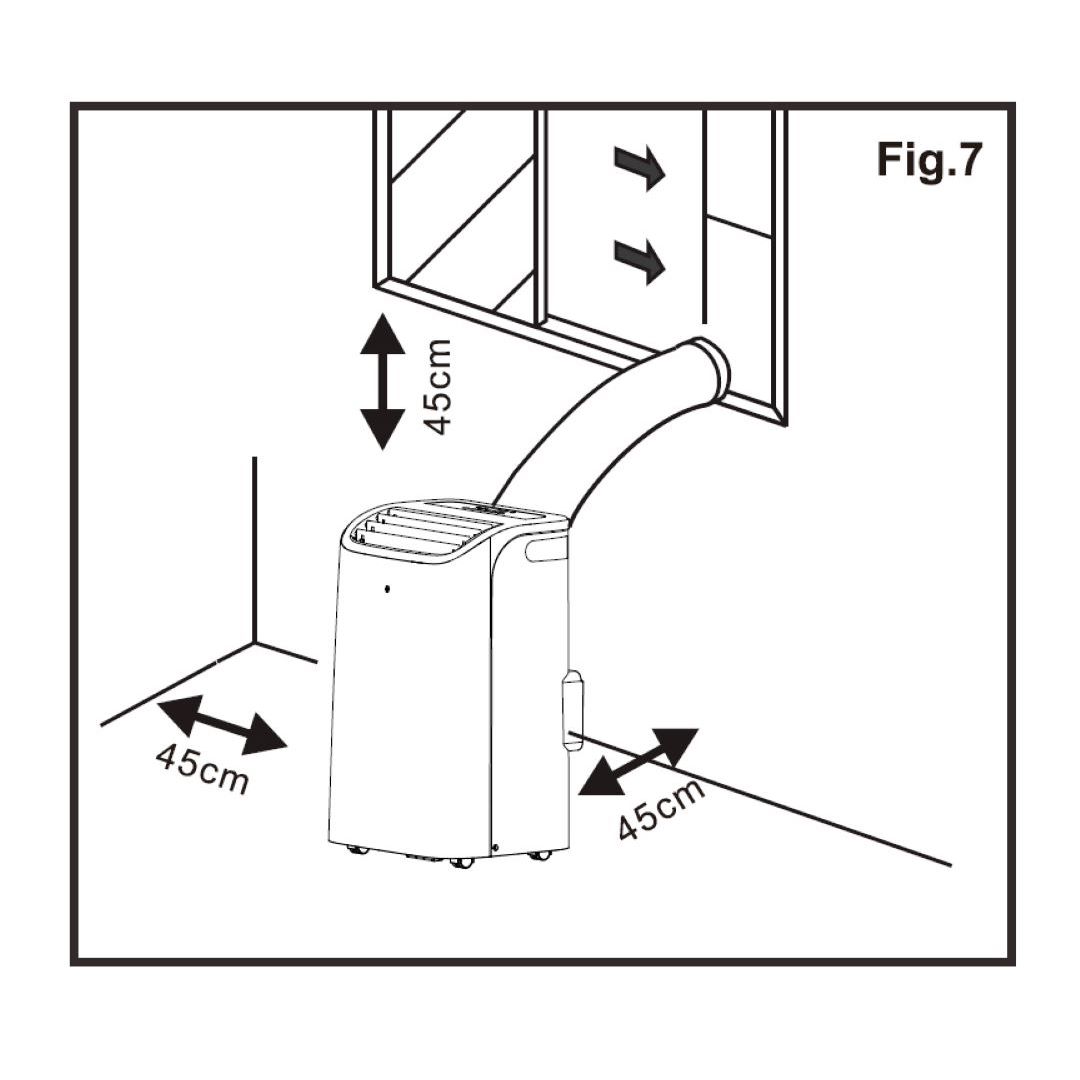 Fig.7

45cm

45cm

45cm